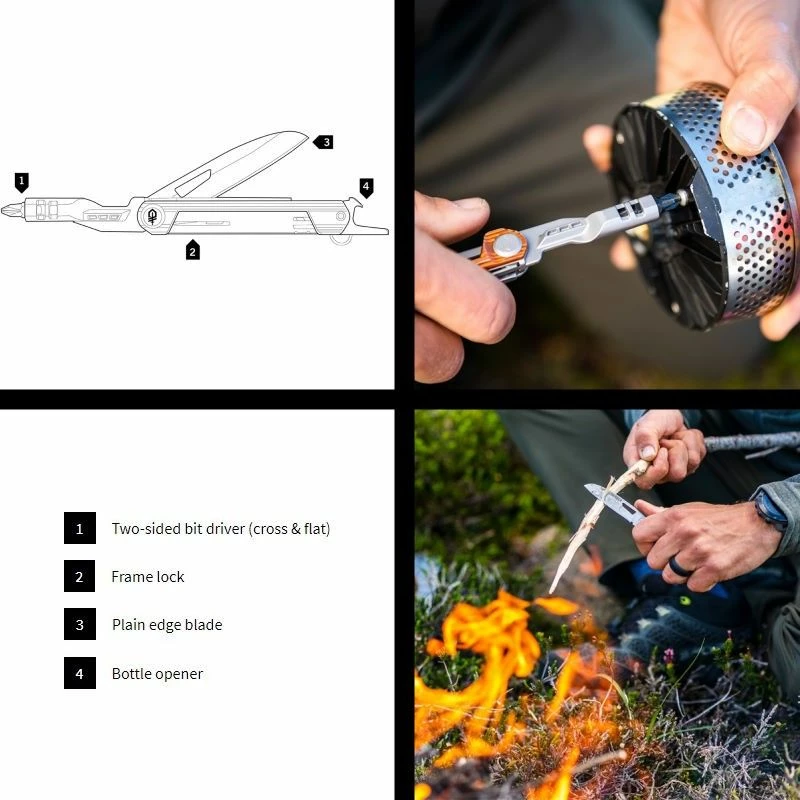 1

3

4

2

1 Two-sided bit driver (cross & flat)

2 Frame lock

3 Plain edge blade

4 Bottle opener